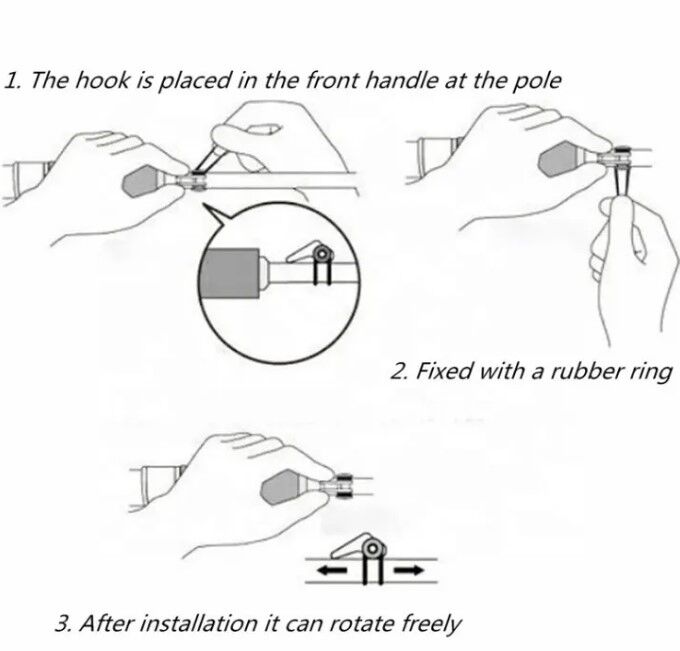 1. The hook is placed in the front handle at the pole

2. Fixed with a rubber ring

3. After installation it can rotate freely